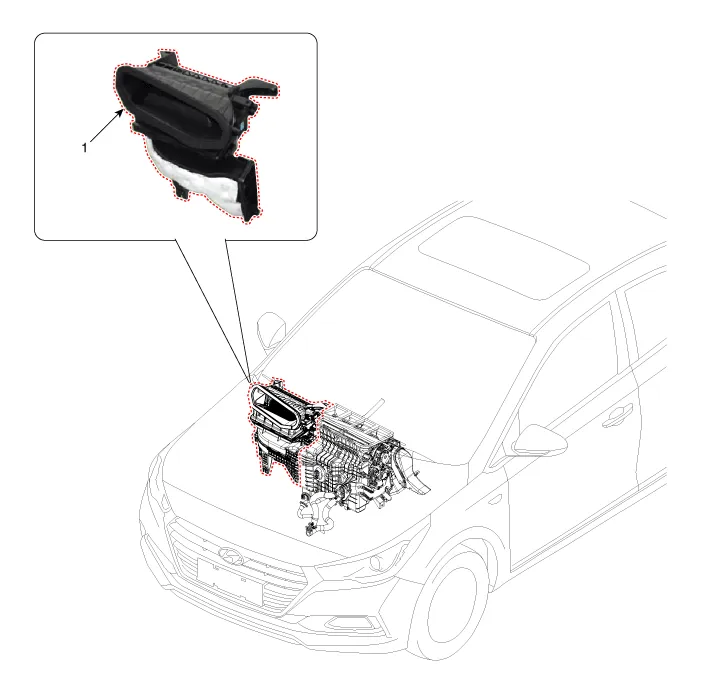 1