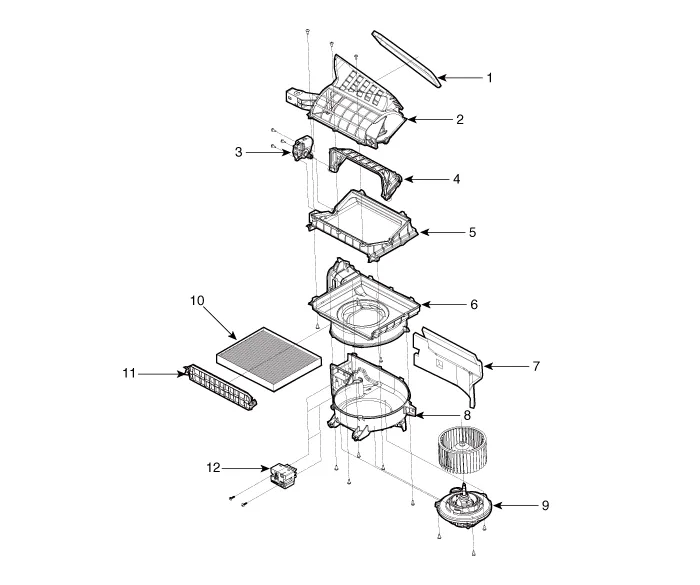 1
2
3
4
5
6
10
7
11
8
12
9