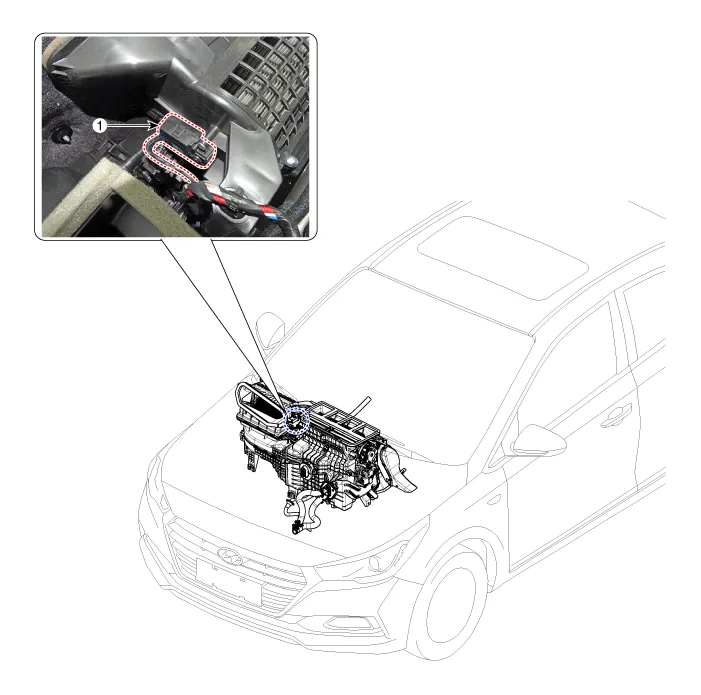 1