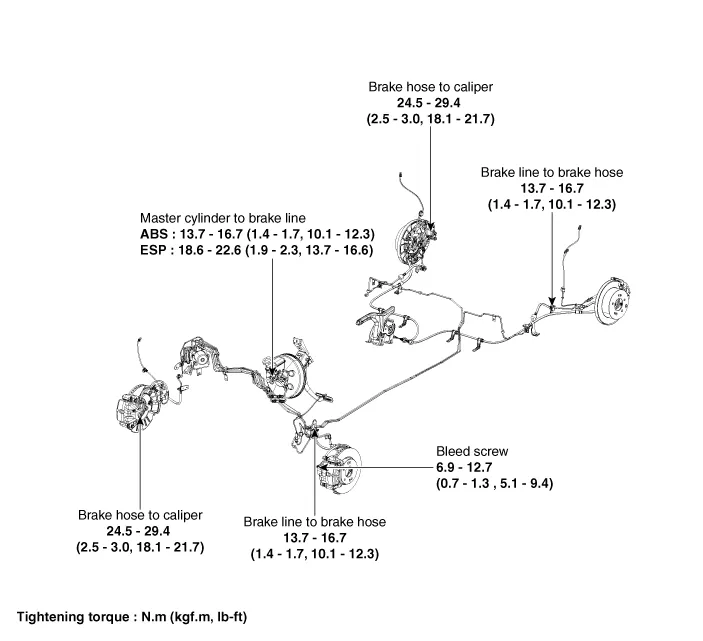 Brake hose to caliper
24.5 - 29.4
(2.5 - 3.0, 18.1 - 21.7)

Brake line to brake hose
13.7 - 16.7
(1.4 - 1.7, 10.1 - 12.3)

Master cylinder to brake line
ABS : 13.7 - 16.7 (1.4 - 1.7, 10.1 - 12.3)
ESP : 18.6 - 22.6 (1.9 - 2.3, 13.7 - 16.6)

Bleed screw
6.9 - 12.7
(0.7 - 1.3 , 5.1 - 9.4)

Brake hose to caliper
24.5 - 29.4
(2.5 - 3.0, 18.1 - 21.7)

Brake line to brake hose
13.7 - 16.7
(1.4 - 1.7, 10.1 - 12.3)

Tightening torque : N.m (kgf.m, lb-ft)