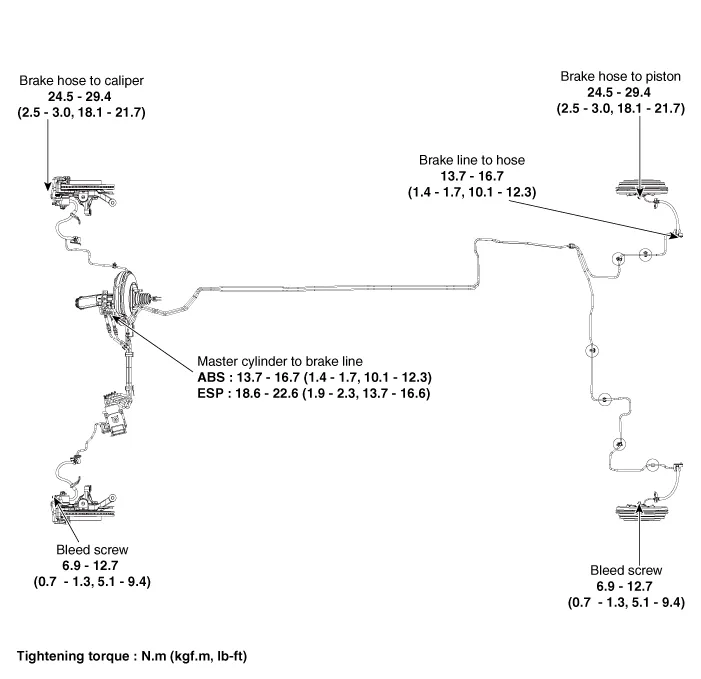 Brake hose to caliper
24.5 - 29.4
(2.5 - 3.0, 18.1 - 21.7)

Brake hose to piston
24.5 - 29.4
(2.5 - 3.0, 18.1 - 21.7)

Brake line to hose
13.7 - 16.7
(1.4 - 1.7, 10.1 - 12.3)

Master cylinder to brake line
ABS : 13.7 - 16.7 (1.4 - 1.7, 10.1 - 12.3)
ESP : 18.6 - 22.6 (1.9 - 2.3, 13.7 - 16.6)

Bleed screw
6.9 - 12.7
(0.7 - 1.3, 5.1 - 9.4)

Bleed screw
6.9 - 12.7
(0.7 - 1.3, 5.1 - 9.4)

Tightening torque : N.m (kgf.m, lb-ft)