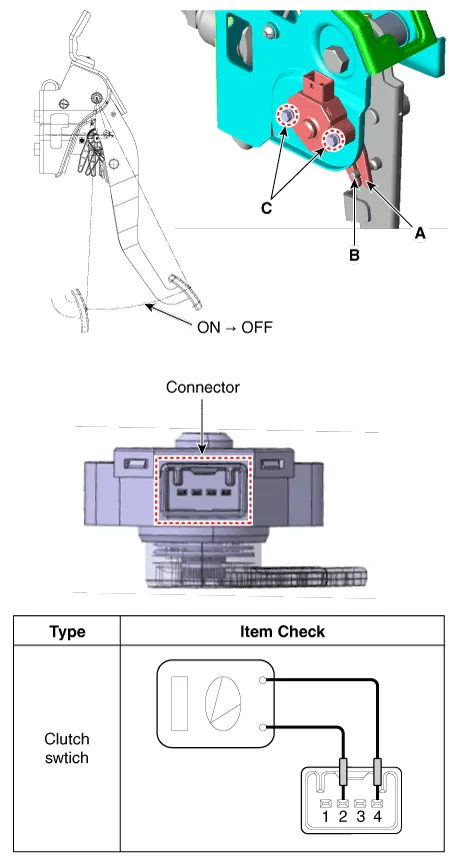 C

B

A

ON → OFF

Connector

| Type | Item Check |
|---|---|
| Clutch swtich | 1 2 3 4 |