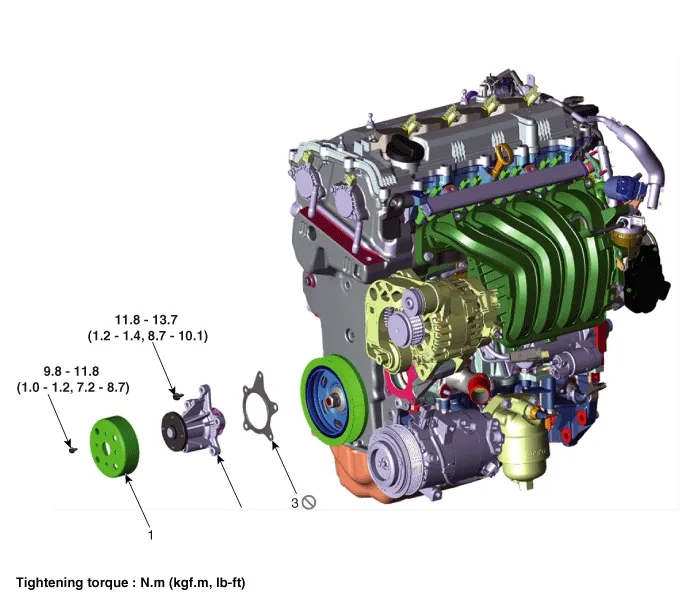 11.8 - 13.7
(1.2 - 1.4, 8.7 - 10.1)

9.8 - 11.8
(1.0 - 1.2, 7.2 - 8.7)

1

3

Tightening torque : N.m (kgf.m, lb-ft)