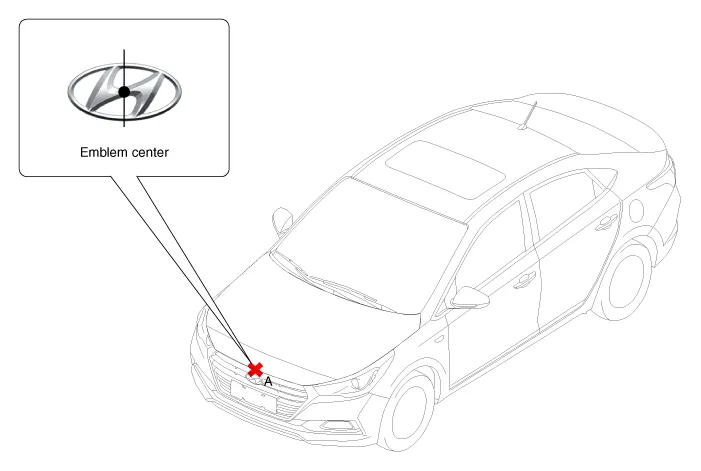 Emblem center

A