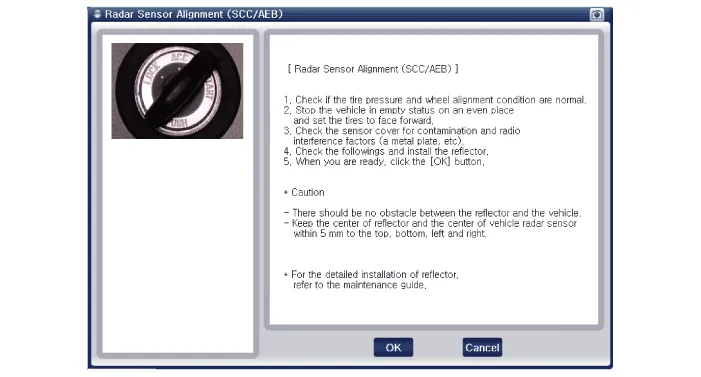 Radar Sensor Alignment (SCC/AEB)

LOCK ACC START PUSH

[ Radar Sensor Alignment (SCC/AEB) ]

1. Check if the tire pressure and wheel alignment condition are normal.
2. Stop the vehicle in empty status on an even place and set the tires to face forward.
3. Check the sensor cover for contamination and radio interference factors (a metal plate, etc).
4. Check the followings and install the reflector.
5. When you are ready, click the [OK] button.

* Caution

- There should be no obstacle between the reflector and the vehicle.
- Keep the center of reflector and the center of vehicle radar sensor within 5 mm to the top, bottom, left and right.

* For the detailed installation of reflector, refer to the maintenance guide.

OK

Cancel