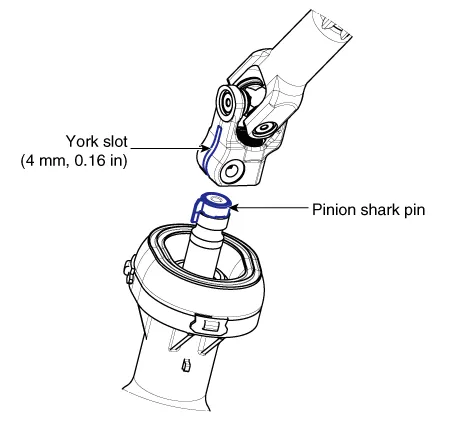 York slot
(4 mm, 0.16 in)

Pinion shark pin