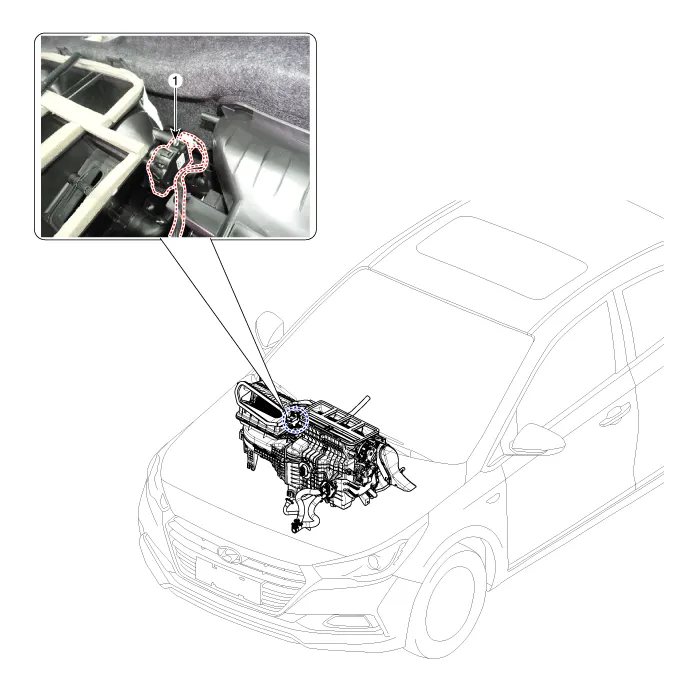 1