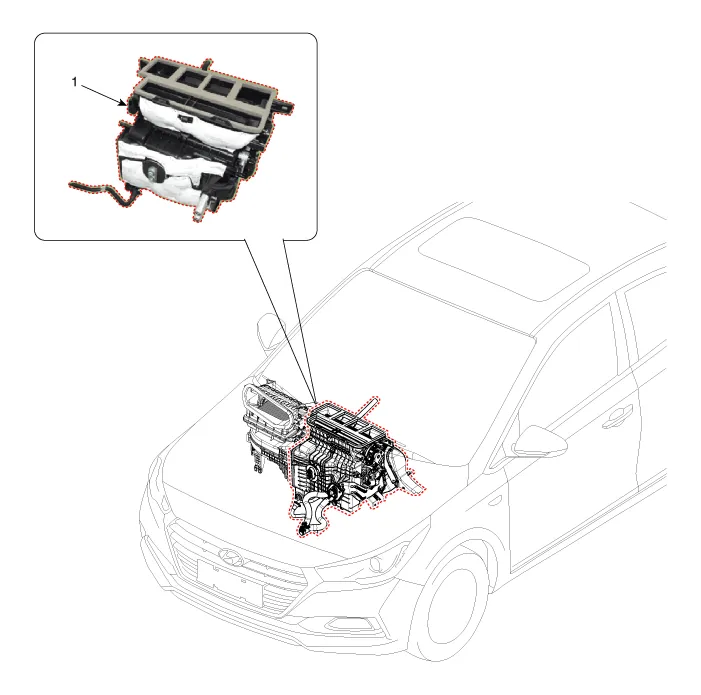 1