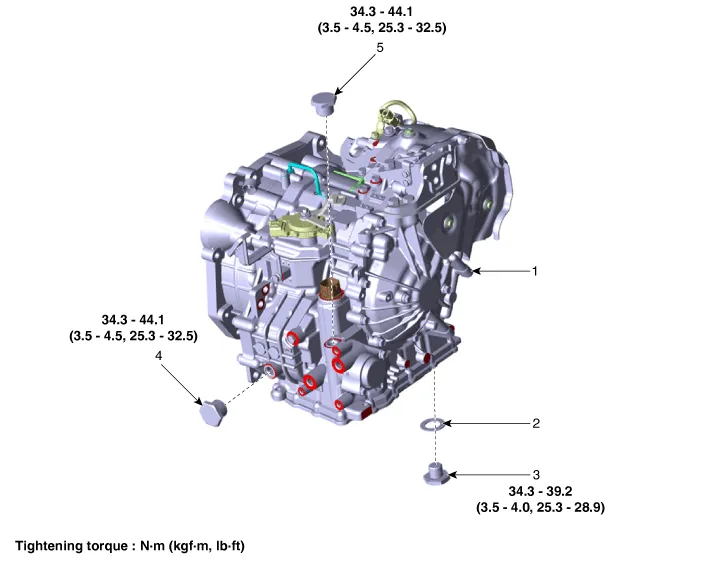 34.3 - 44.1
(3.5 - 4.5, 25.3 - 32.5)

5

1

34.3 - 44.1
(3.5 - 4.5, 25.3 - 32.5)

4

2

3

34.3 - 39.2
(3.5 - 4.0, 25.3 - 28.9)

Tightening torque : N·m (kgf·m, lb·ft)