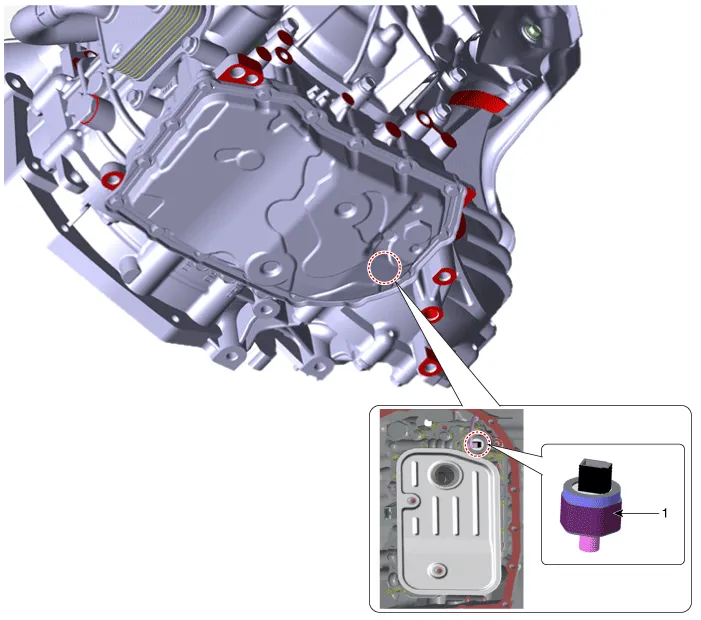 1