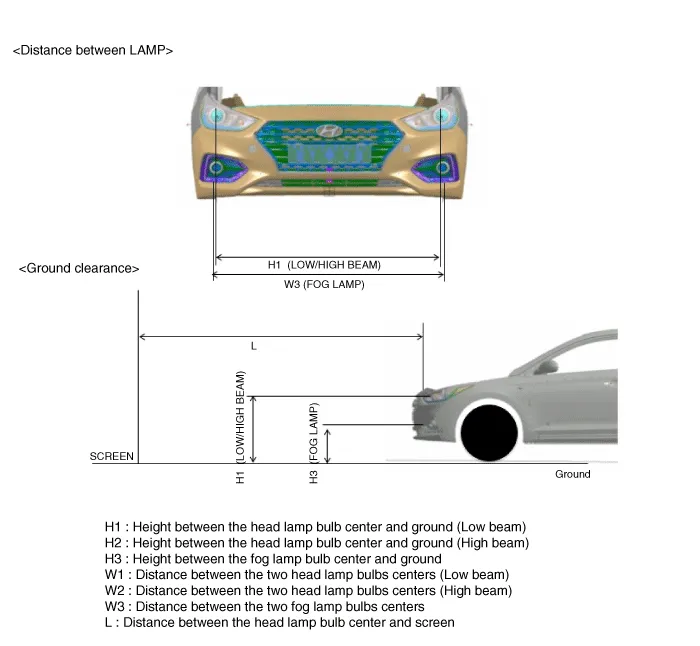 <Distance between LAMP>

H1 (LOW/HIGH BEAM)

W3 (FOG LAMP)

<Ground clearance>

L

H1 (LOW/HIGH BEAM)

H3 (FOG LAMP)

SCREEN

Ground

H1 : Height between the head lamp bulb center and ground (Low beam)
H2 : Height between the head lamp bulb center and ground (High beam)
H3 : Height between the fog lamp bulb center and ground
W1 : Distance between the two head lamp bulbs centers (Low beam)
W2 : Distance between the two head lamp bulbs centers (High beam)
W3 : Distance between the two fog lamp bulbs centers
L : Distance between the head lamp bulb center and screen