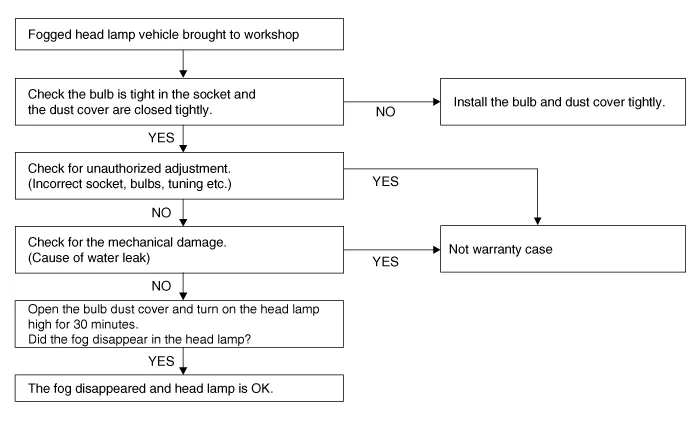 Fogged head lamp vehicle brought to workshop

Check the bulb is tight in the socket and the dust cover are closed tightly.

NO

Install the bulb and dust cover tightly.

YES

Check for unauthorized adjustment.
(Incorrect socket, bulbs, tuning etc.)

YES

NO

Check for the mechanical damage.
(Cause of water leak)

YES

Not warranty case

NO

Open the bulb dust cover and turn on the head lamp high for 30 minutes.
Did the fog disappear in the head lamp?

YES

The fog disappeared and head lamp is OK.