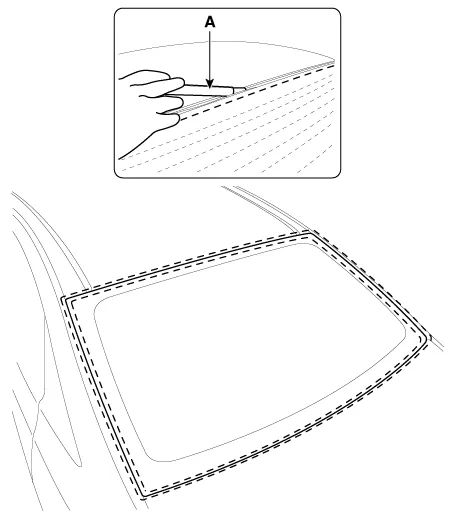 A