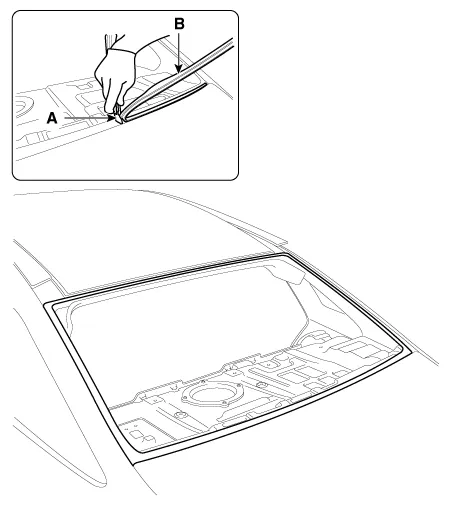 B
A