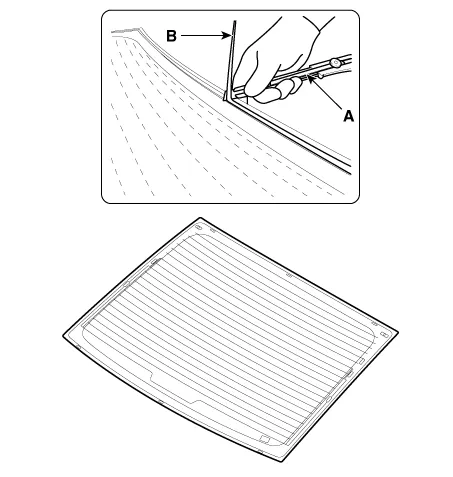 B
A