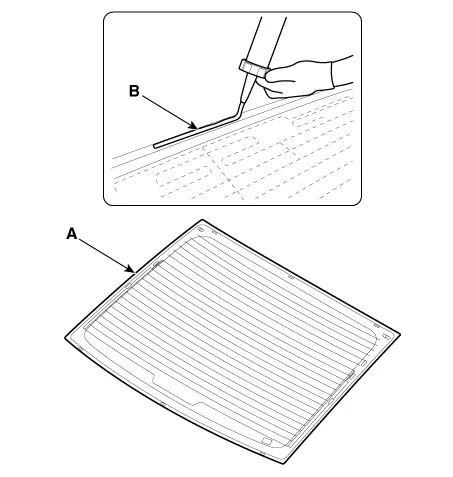 B

A