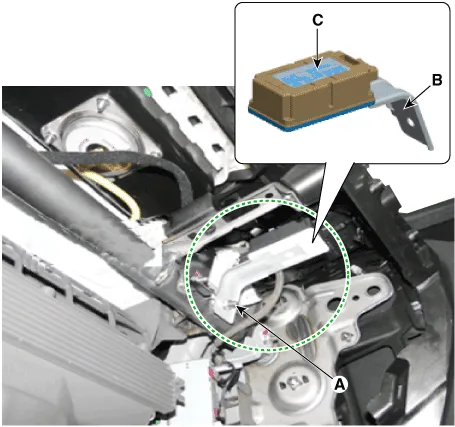 C
B
A