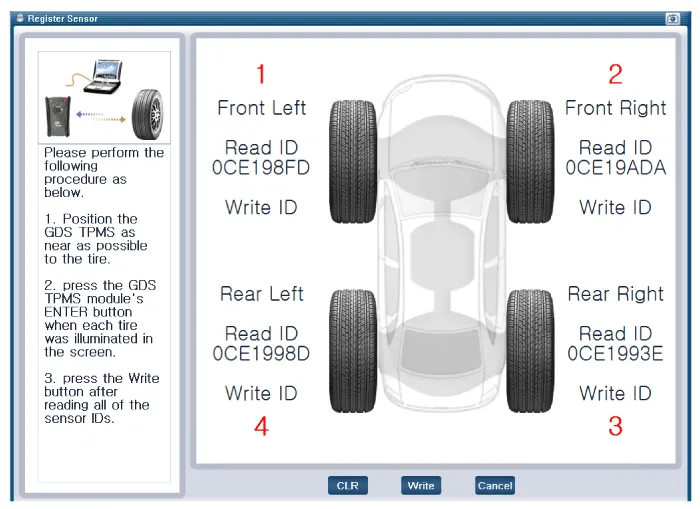 Register Sensor

Please perform the following procedure as below.

1. Position the GDS TPMS as near as possible to the tire.

2. press the GDS TPMS module's ENTER button when each tire was illuminated in the screen.

3. press the Write button after reading all of the sensor IDs.

1
Front Left
Read ID
0CE198FD
Write ID

2
Front Right
Read ID
0CE19ADA
Write ID

Rear Left
Read ID
0CE1998D
Write ID
4

Rear Right
Read ID
0CE1993E
Write ID
3

CLR Write Cancel